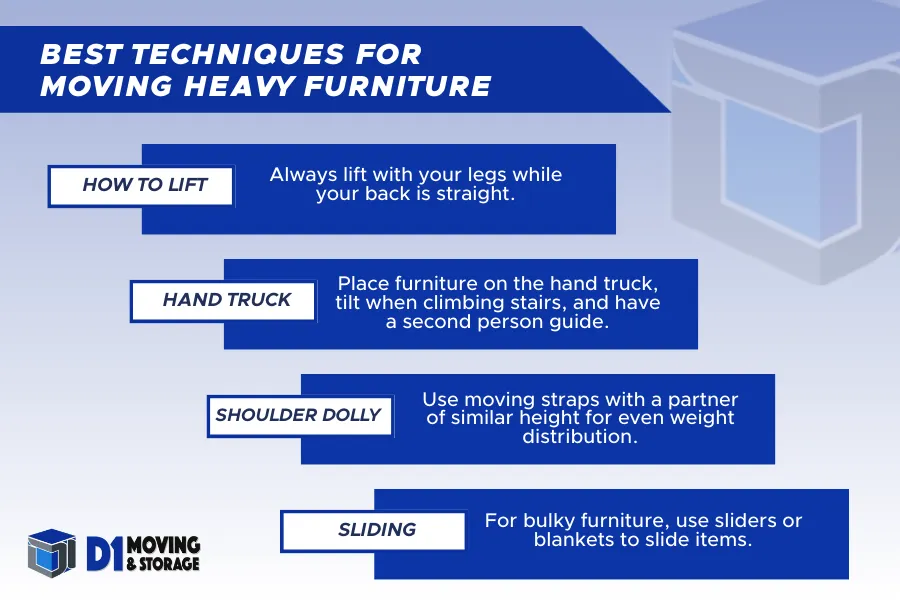 BEST TECHNIQUES FOR MOVING HEAVY FURNITURE

HOW TO LIFT

Always lift with your legs while your back is straight.

HAND TRUCK

Place furniture on the hand truck, tilt when climbing stairs, and have a second person guide.

SHOULDER DOLLY

Use moving straps with a partner of similar height for even weight distribution.

SLIDING

For bulky furniture, use sliders or blankets to slide items.

D1 MOVING & STORAGE